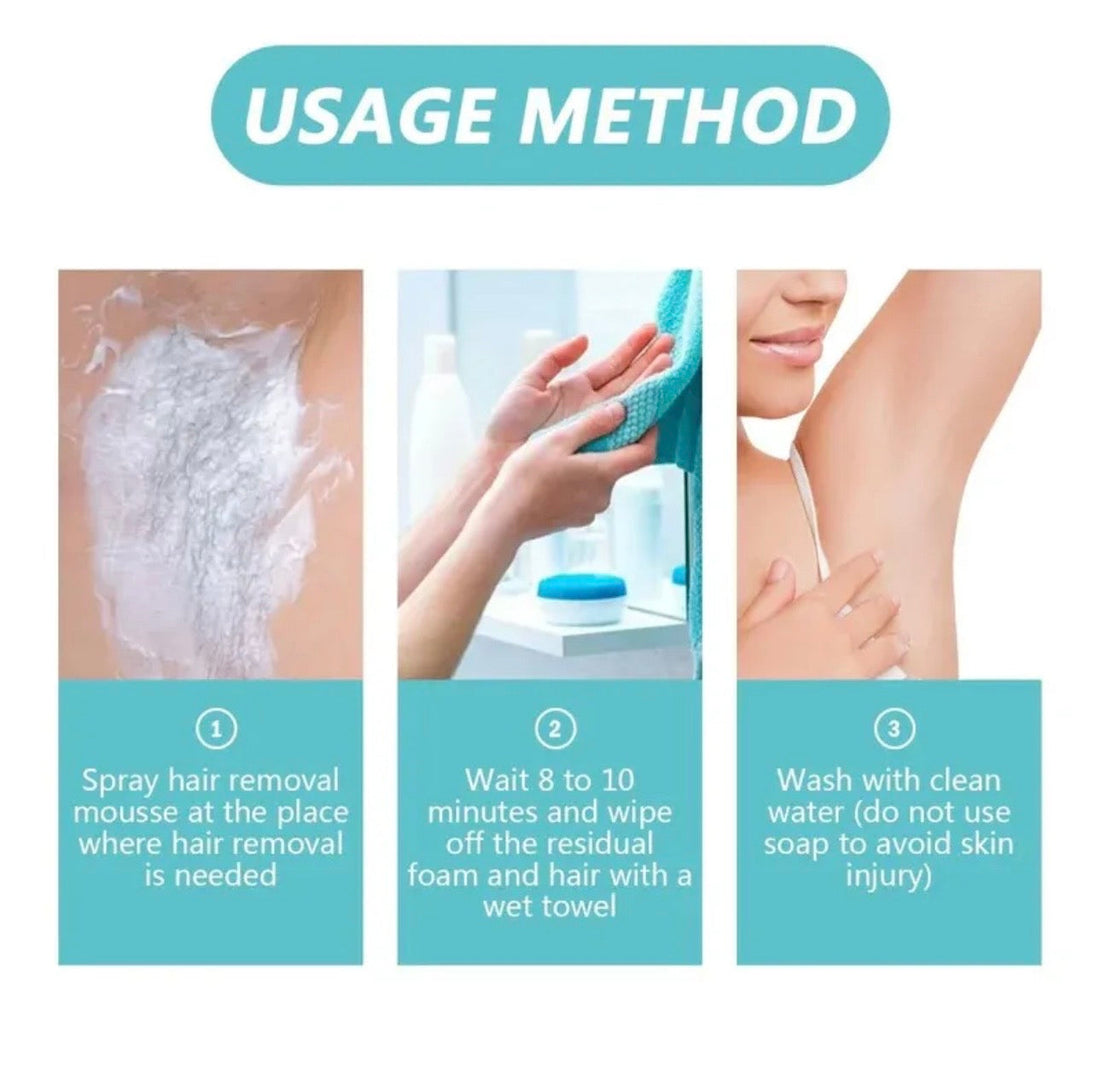 USAGE METHOD

①
Spray hair removal mousse at the place where hair removal is needed

②
Wait 8 to 10 minutes and wipe off the residual foam and hair with a wet towel

③
Wash with clean water (do not use soap to avoid skin injury)