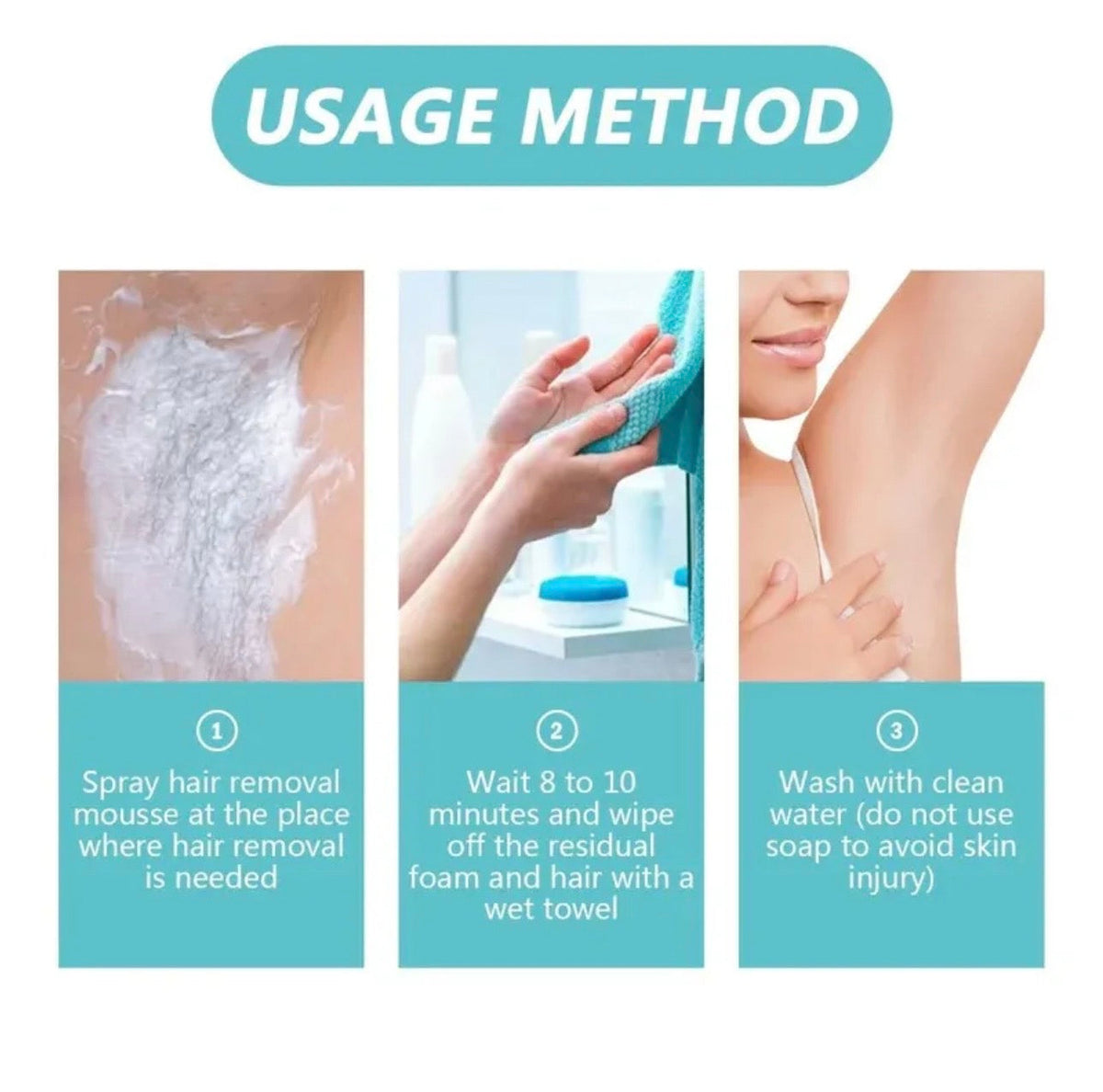 USAGE METHOD

①
Spray hair removal mousse at the place where hair removal is needed

②
Wait 8 to 10 minutes and wipe off the residual foam and hair with a wet towel

③
Wash with clean water (do not use soap to avoid skin injury)